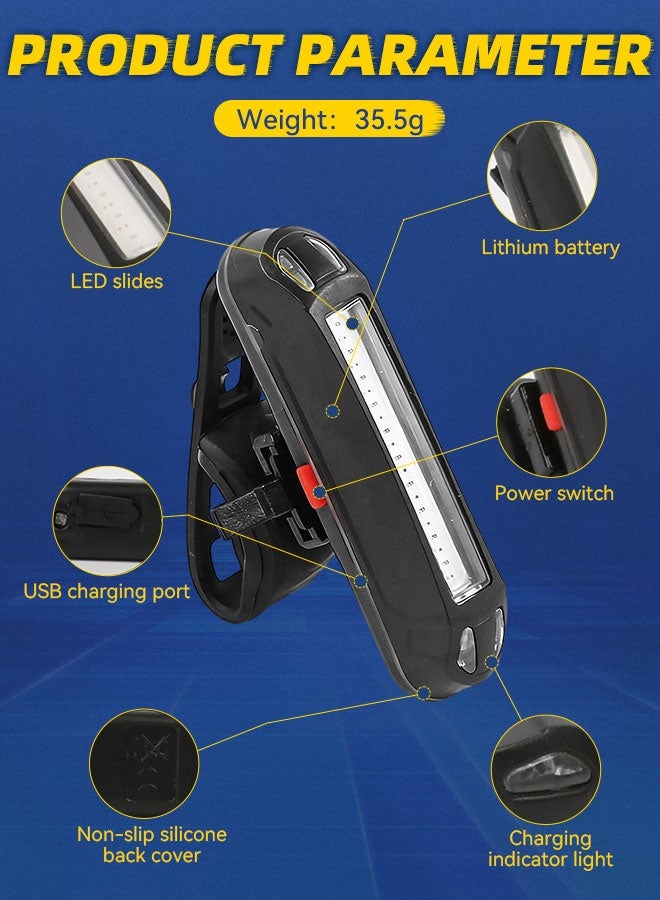 PRODUCT PARAMETER

Weight: 35.5g

LED slides

Lithium battery

Power switch

USB charging port

Non-slip silicone back cover

Charging indicator light